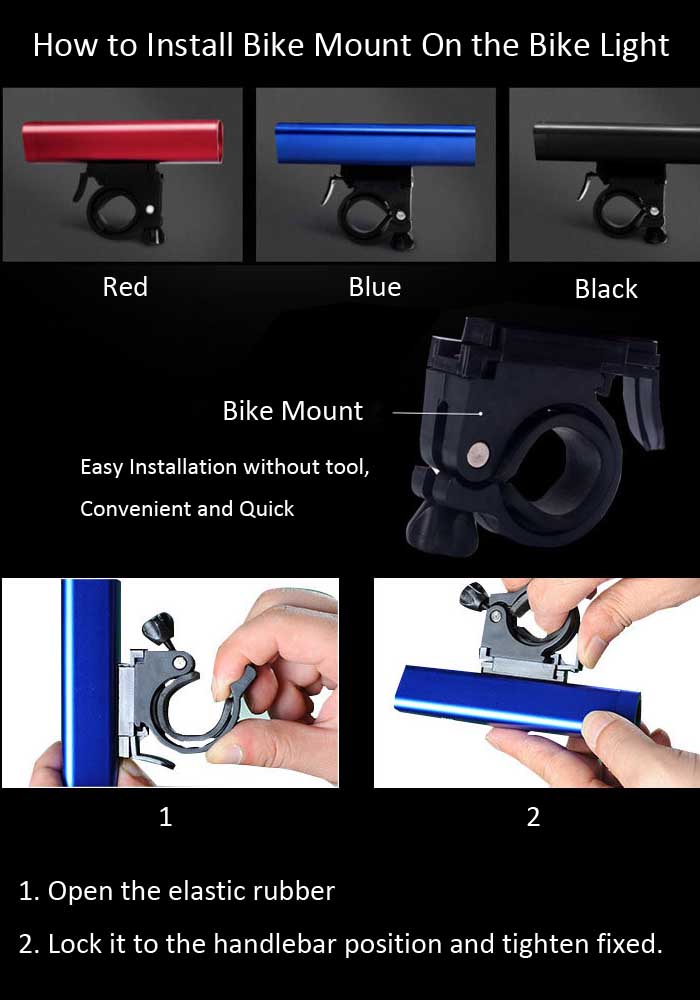 How to Install Bike Mount On the Bike Light

Red

Blue

Black

Bike Mount

Easy Installation without tool,

Convenient and Quick

1

2

1. Open the elastic rubber

2. Lock it to the handlebar position and tighten fixed.